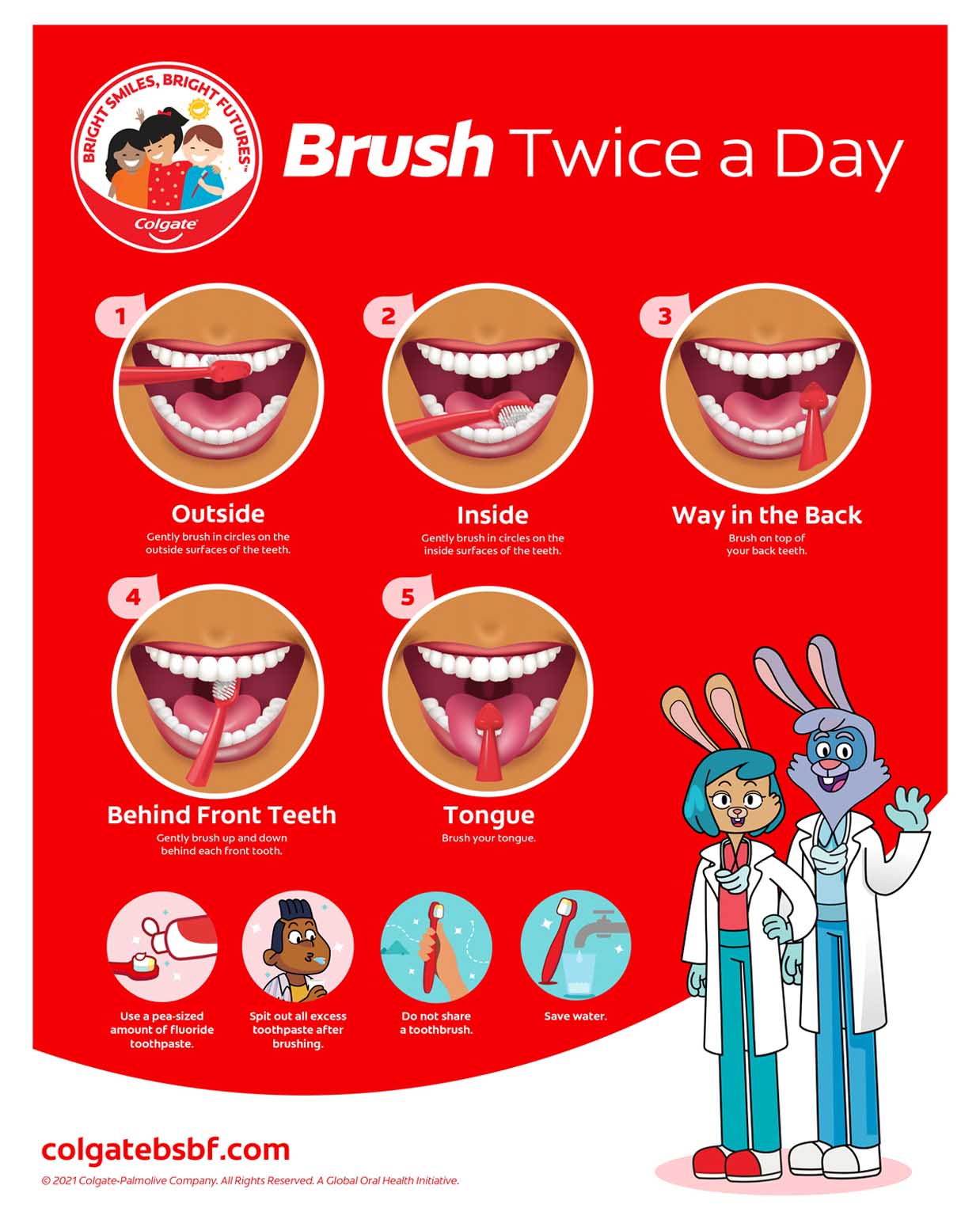 BRIGHT SMILES, BRIGHT FUTURES™
Colgate

Brush Twice a Day

1
Outside
Gently brush in circles on the outside surfaces of the teeth.

2
Inside
Gently brush in circles on the inside surfaces of the teeth.

3
Way in the Back
Brush on top of your back teeth.

4
Behind Front Teeth
Gently brush up and down behind each front tooth.

5
Tongue
Brush your tongue.

Use a pea-sized amount of fluoride toothpaste.

Spit out all excess toothpaste after brushing.

Do not share a toothbrush.

Save water.

colgatebsbf.com
© 2021 Colgate-Palmolive Company. All Rights Reserved. A Global Oral Health Initiative.